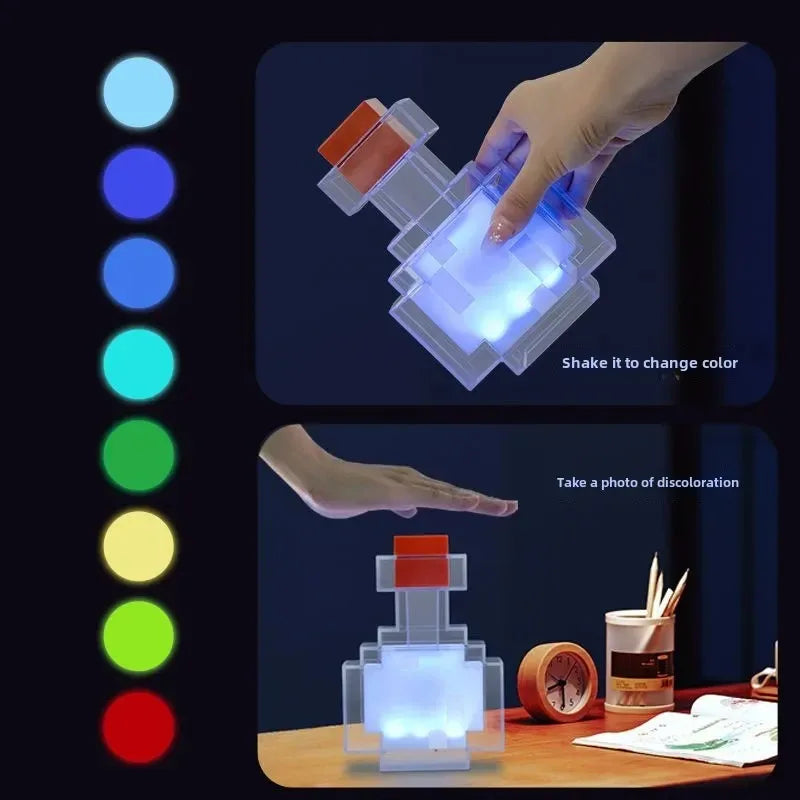 Shake it to change color

Take a photo of discoloration